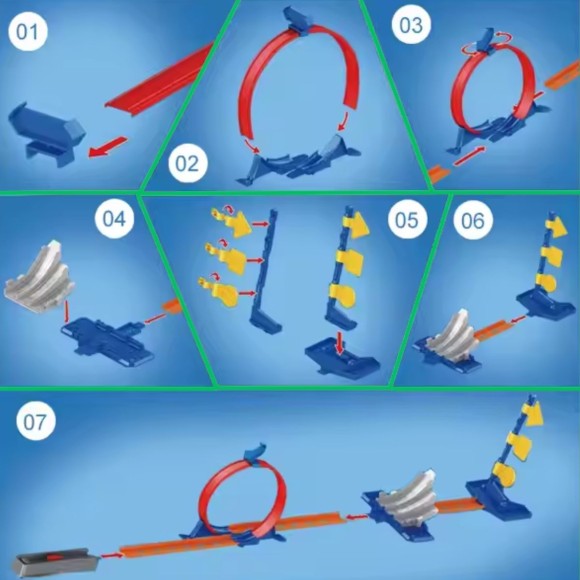 01

02

03

04

05

06

07